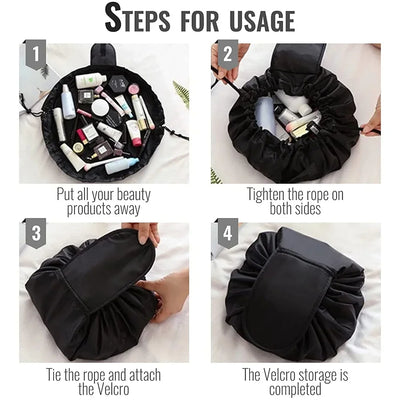 STEPS FOR USAGE

1

Put all your beauty products away

2

Tighten the rope on both sides

3

Tie the rope and attach the Velcro

4

The Velcro storage is completed